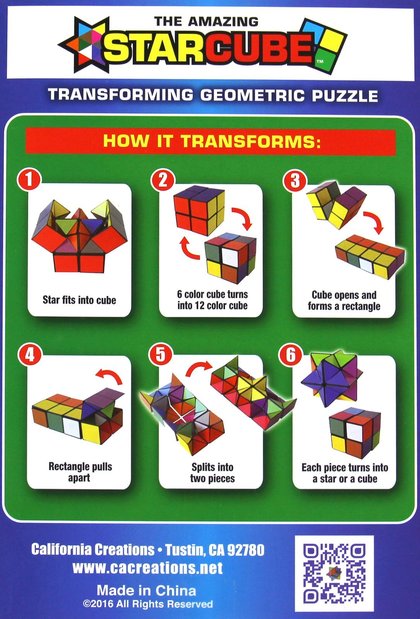 THE AMAZING
STARCUBE™

TRANSFORMING GEOMETRIC PUZZLE

HOW IT TRANSFORMS:

1
Star fits into cube

2
6 color cube turns into 12 color cube

3
Cube opens and forms a rectangle

4
Rectangle pulls apart

5
Splits into two pieces

6
Each piece turns into a star or a cube

California Creations • Tustin, CA 92780
www.cacreations.net

Made in China
©2016 All Rights Reserved